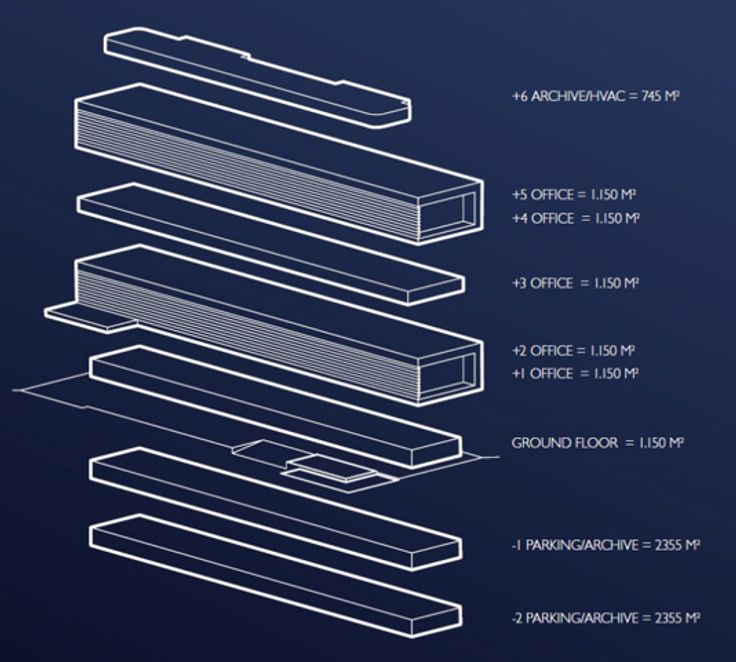 +6 ARCHIVE/HVAC = 745 M²

+5 OFFICE = 1.150 M²
+4 OFFICE = 1.150 M²

+3 OFFICE = 1.150 M²

+2 OFFICE = 1.150 M²
+1 OFFICE = 1.150 M²

GROUND FLOOR = 1.150 M²

-1 PARKING/ARCHIVE = 2355 M²

-2 PARKING/ARCHIVE = 2355 M²