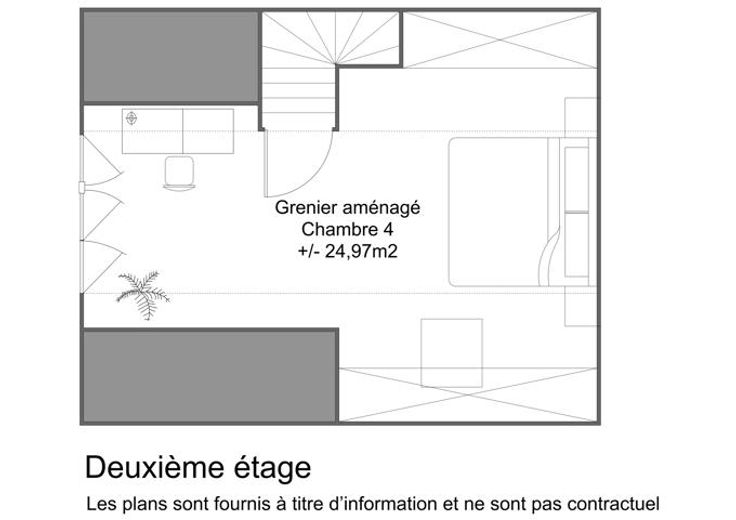 Grenier aménagé
Chambre 4
+/- 24,97m2

Deuxième étage

Les plans sont fournis à titre d'information et ne sont pas contractuel